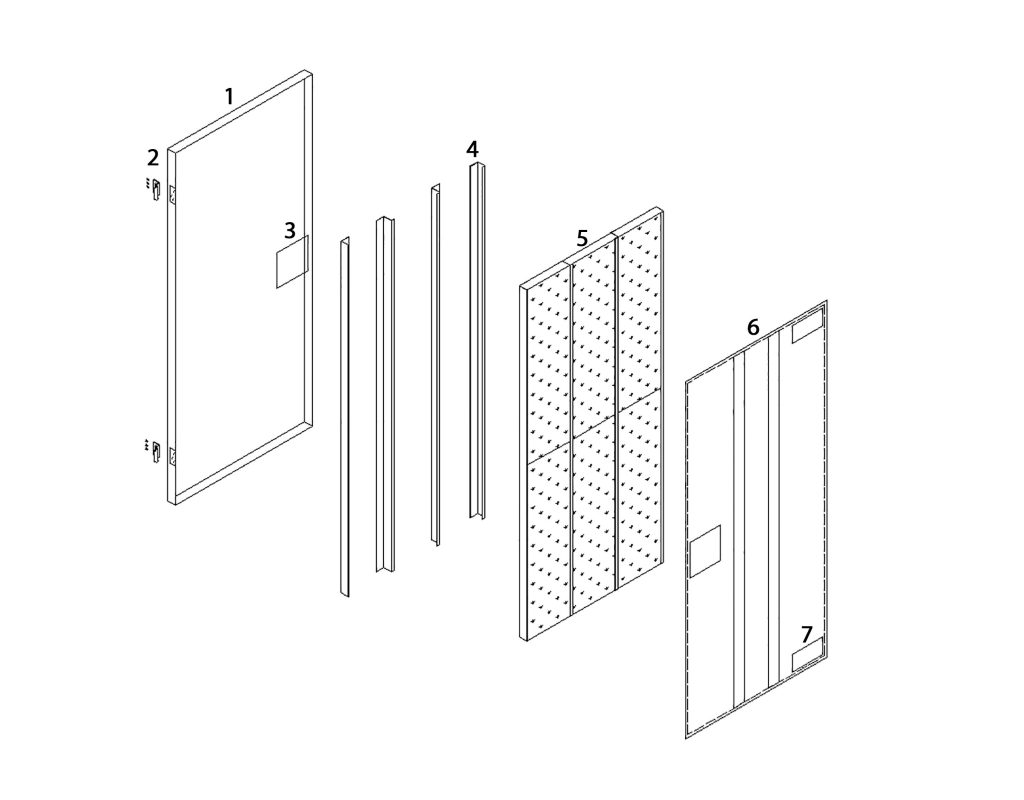 1
2
3
4
5
6
7